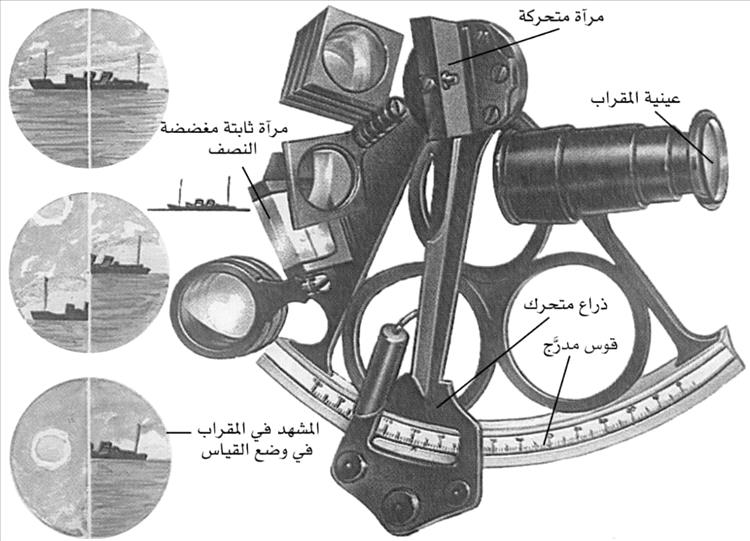 مرآة متحركة

عينية المقراب

مرآة ثابتة مغضضة النصف

ذراع متحرك

قوس مدرَّج

المشهد في المقراب في وضع القياس